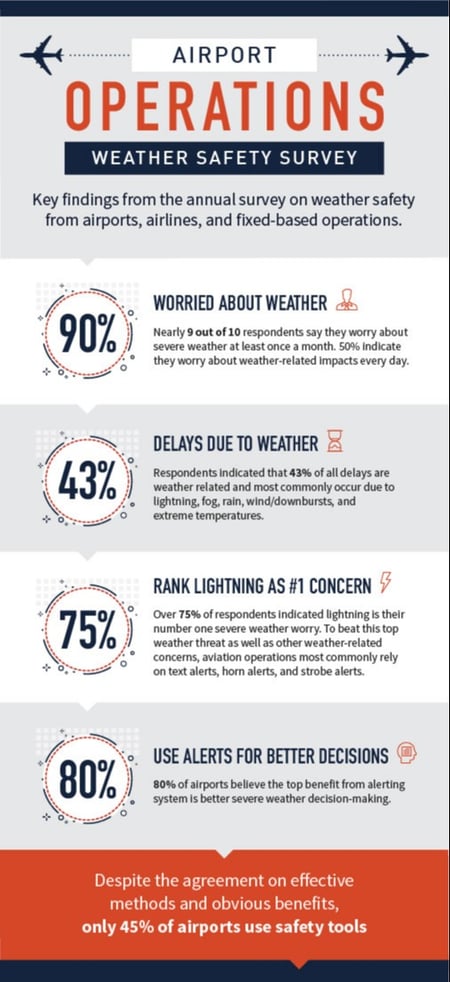 AIRPORT
OPERATIONS
WEATHER SAFETY SURVEY

Key findings from the annual survey on weather safety from airports, airlines, and fixed-based operations.

90%

WORRIED ABOUT WEATHER

Nearly 9 out of 10 respondents say they worry about severe weather at least once a month. 50% indicate they worry about weather-related impacts every day.

43%

DELAYS DUE TO WEATHER

Respondents indicated that 43% of all delays are weather related and most commonly occur due to lightning, fog, rain, wind/downbursts, and extreme temperatures.

75%

RANK LIGHTNING AS #1 CONCERN

Over 75% of respondents indicated lightning is their number one severe weather worry. To beat this top weather threat as well as other weather-related concerns, aviation operations most commonly rely on text alerts, horn alerts, and strobe alerts.

80%

USE ALERTS FOR BETTER DECISIONS

80% of airports believe the top benefit from alerting system is better severe weather decision-making.

Despite the agreement on effective methods and obvious benefits, only 45% of airports use safety tools